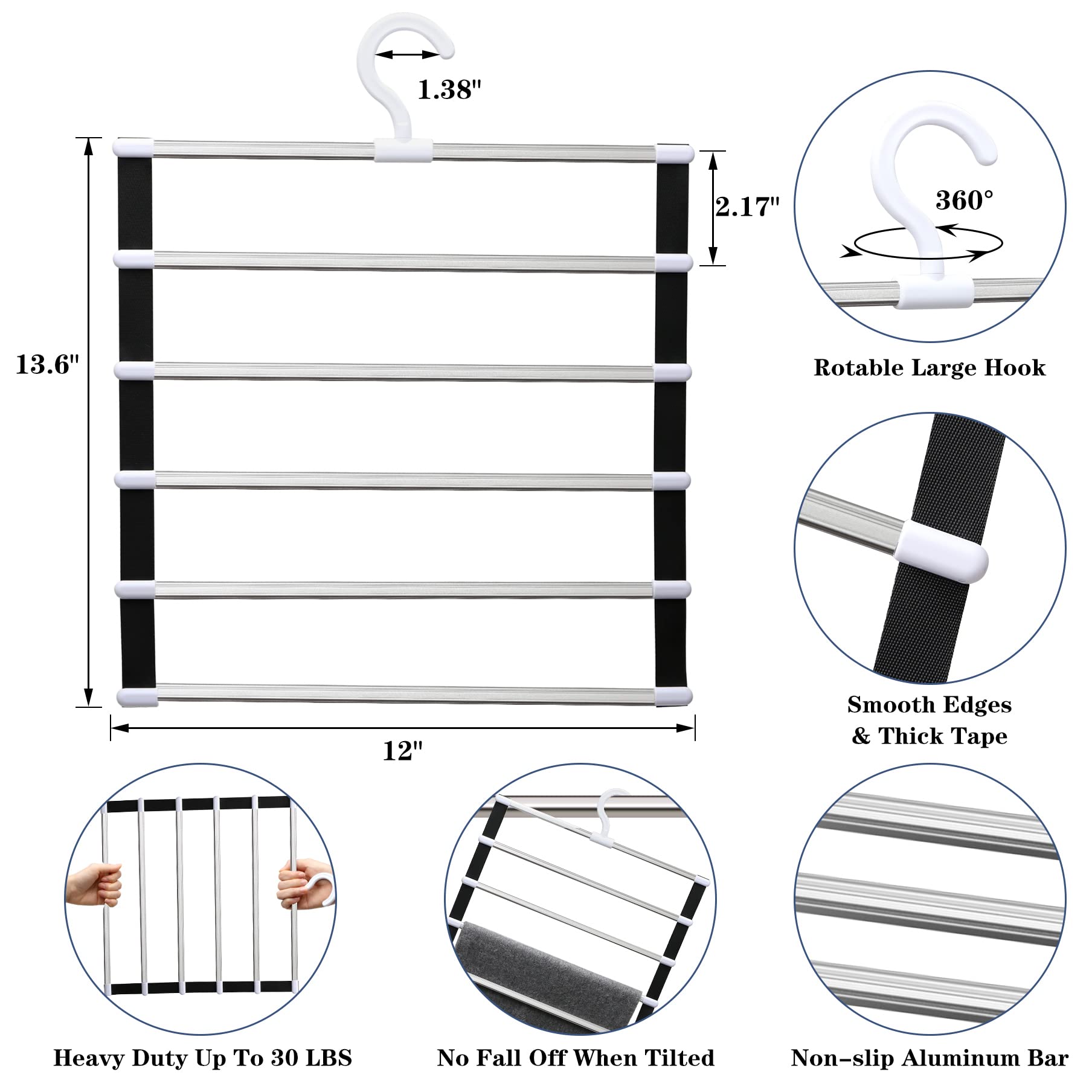 1.38"

13.6"

2.17"

12"

360°

Rotable Large Hook

Smooth Edges & Thick Tape

Heavy Duty Up To 30 LBS

No Fall Off When Tilted

Non-slip Aluminum Bar