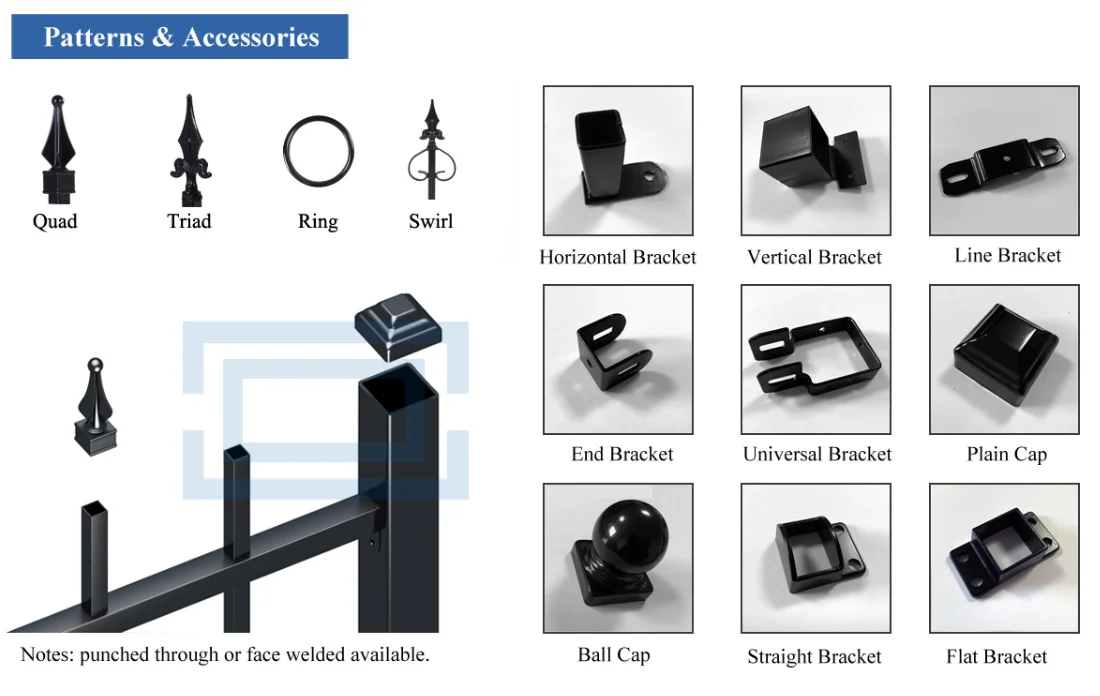 Patterns & Accessories

Quad

Triad

Ring

Swirl

Notes: punched through or face welded available.

Horizontal Bracket

Vertical Bracket

Line Bracket

End Bracket

Universal Bracket

Plain Cap

Ball Cap

Straight Bracket

Flat Bracket